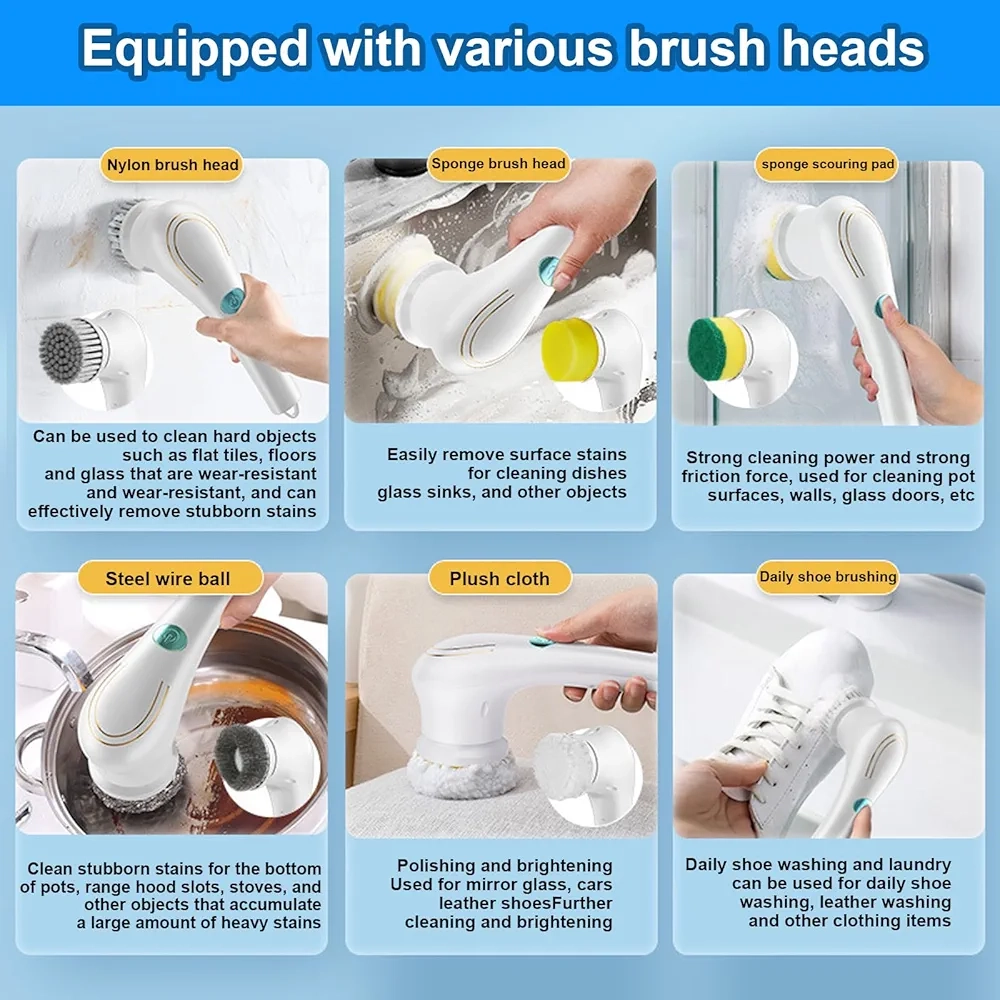 Equipped with various brush heads

Nylon brush head

Can be used to clean hard objects such as flat tiles, floors and glass that are wear-resistant and wear-resistant, and can effectively remove stubborn stains

Sponge brush head

Easily remove surface stains for cleaning dishes glass sinks, and other objects

sponge scouring pad

Strong cleaning power and strong friction force, used for cleaning pot surfaces, walls, glass doors, etc

Steel wire ball

Clean stubborn stains for the bottom of pots, range hood slots, stoves, and other objects that accumulate a large amount of heavy stains

Plush cloth

Polishing and brightening Used for mirror glass, cars leather shoesFurther cleaning and brightening

Daily shoe brushing

Daily shoe washing and laundry can be used for daily shoe washing, leather washing and other clothing items